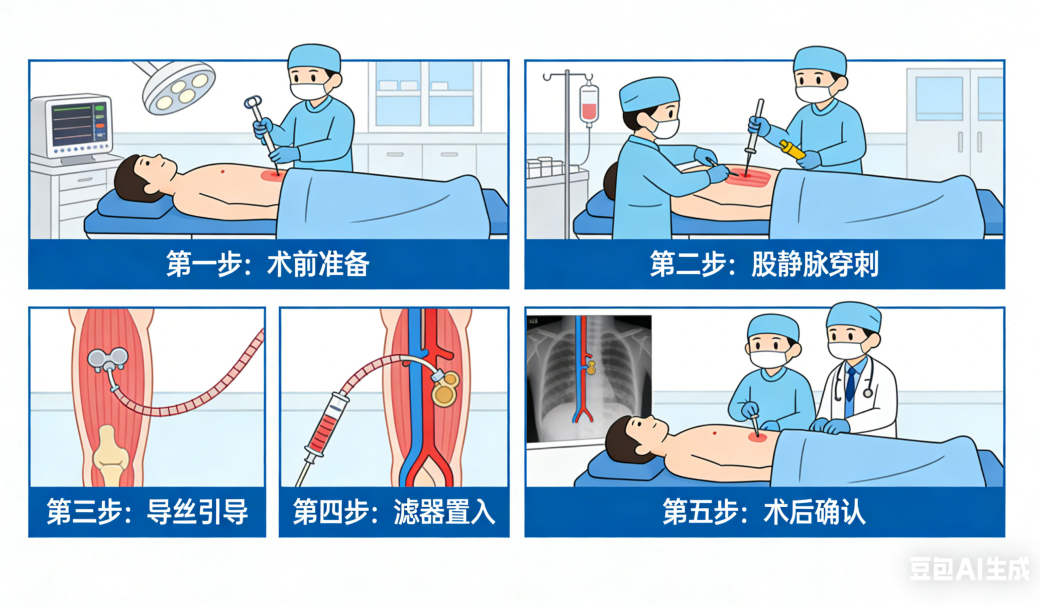 第一步：术前准备

第二步：股静脉穿刺

第三步：导丝引导

第四步：滤器置入

第五步：术后确认

豆包AI生成